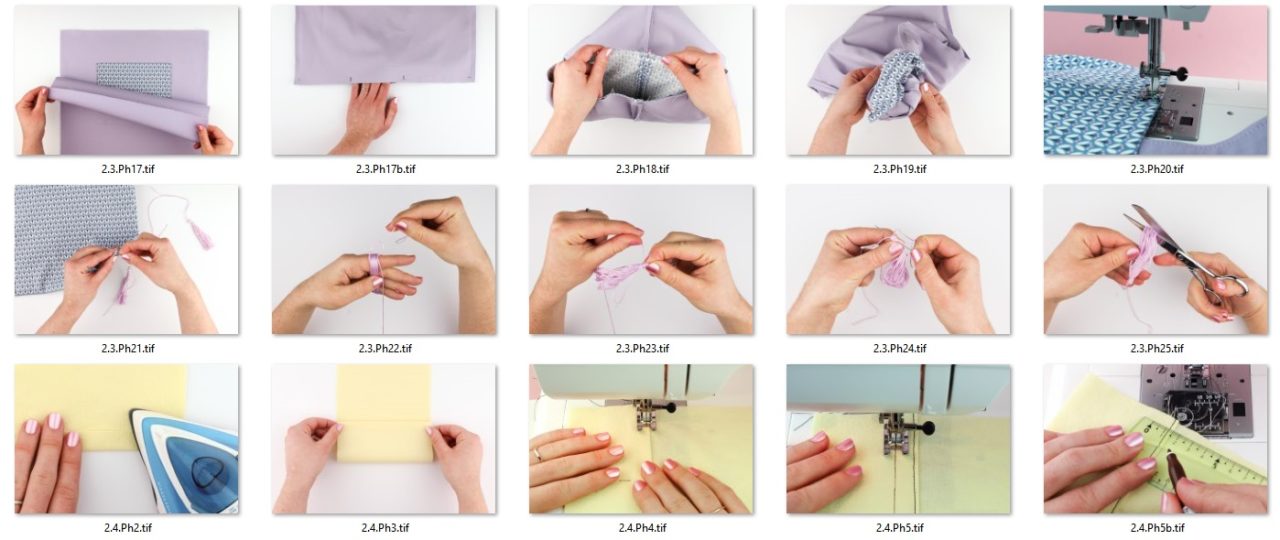 2.3.Ph17.tif

2.3.Ph17b.tif

2.3.Ph18.tif

2.3.Ph19.tif

2.3.Ph20.tif

2.3.Ph21.tif

2.3.Ph22.tif

2.3.Ph23.tif

2.3.Ph24.tif

2.3.Ph25.tif

2.4.Ph2.tif

2.4.Ph3.tif

2.4.Ph4.tif

2.4.Ph5.tif

2.4.Ph5b.tif